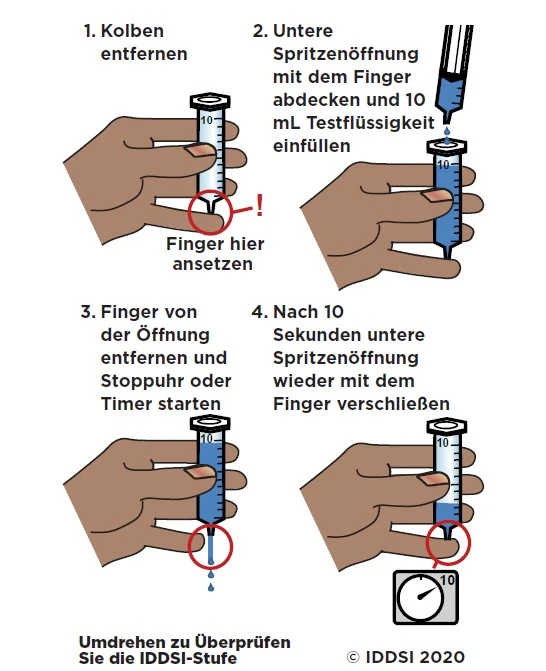 1. Kolben entfernen

10

!

Finger hier ansetzen

2. Untere Spritzenöffnung mit dem Finger abdecken und 10 mL Testflüssigkeit einfüllen

10

3. Finger von der Öffnung entfernen und Stoppuhr oder Timer starten

10

4. Nach 10 Sekunden untere Spritzenöffnung wieder mit dem Finger verschließen

10

10

Umdrehen zu Überprüfen Sie die IDDSI-Stufe

© IDDSI 2020